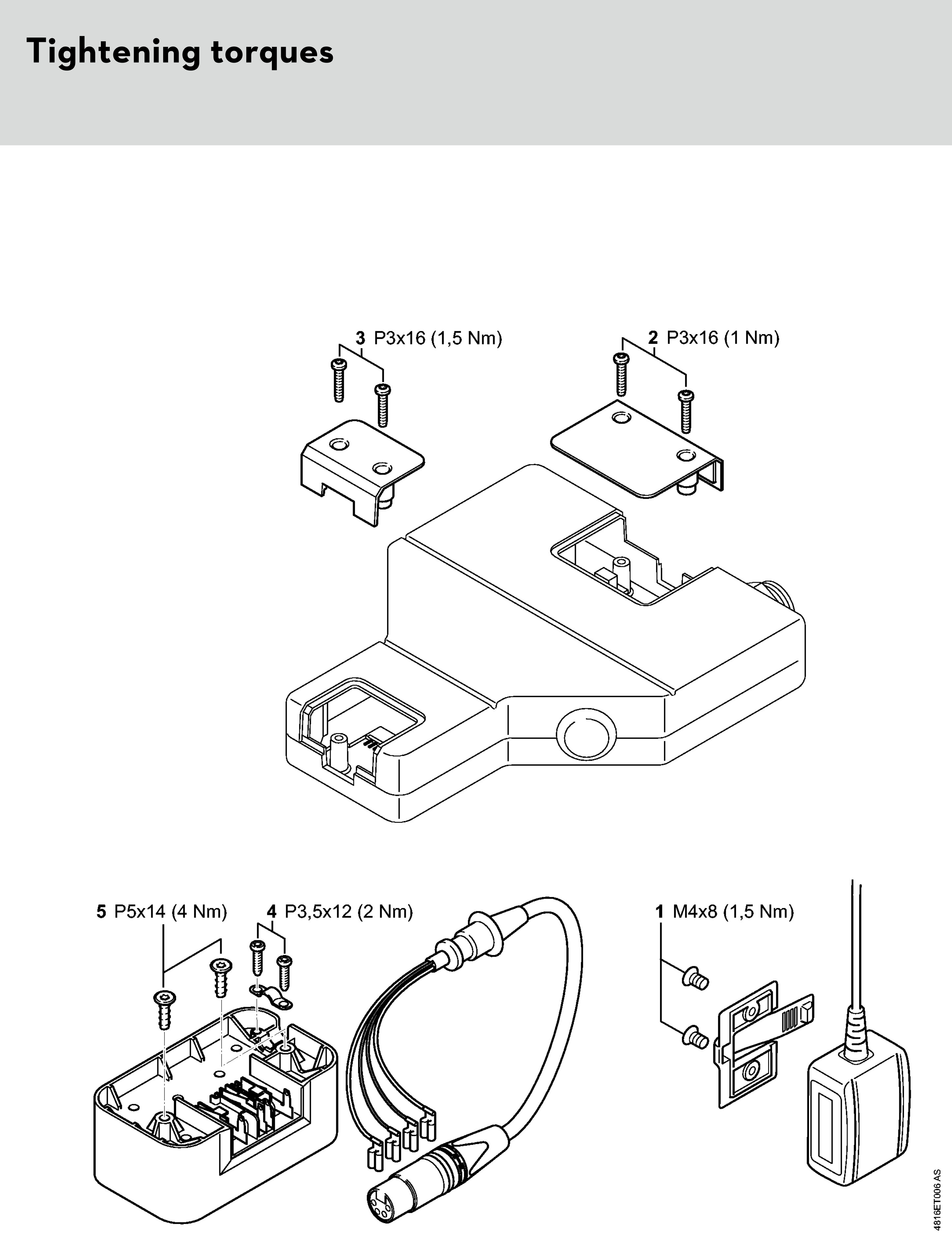 Tightening torques

3 P3x16 (1,5 Nm)

2 P3x16 (1 Nm)

5 P5x14 (4 Nm)

4 P3,5x12 (2 Nm)

1 M4x8 (1,5 Nm)

4816ET006 AS